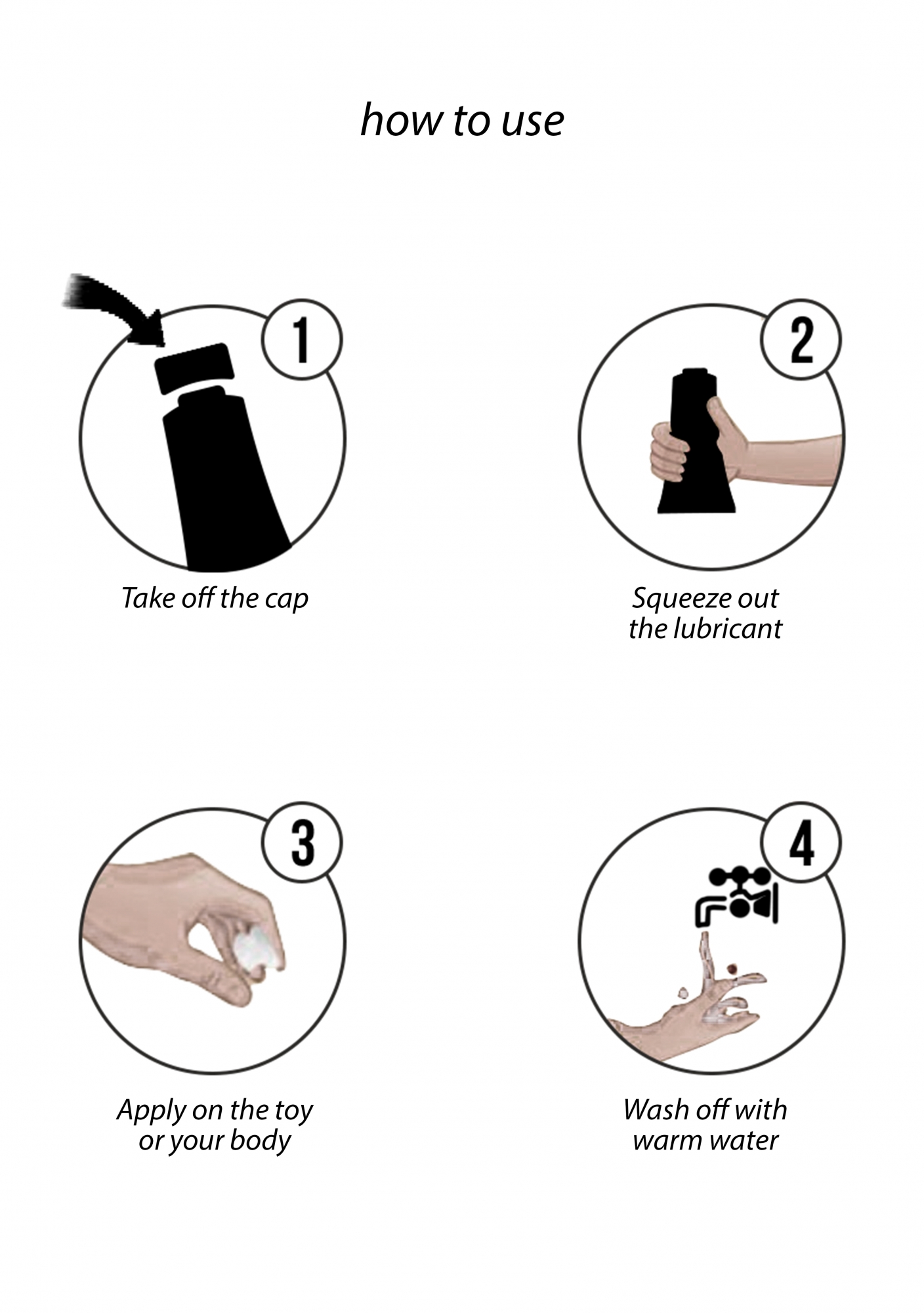 how to use

1

Take off the cap

2

Squeeze out the lubricant

3

Apply on the toy or your body

4

Wash off with warm water